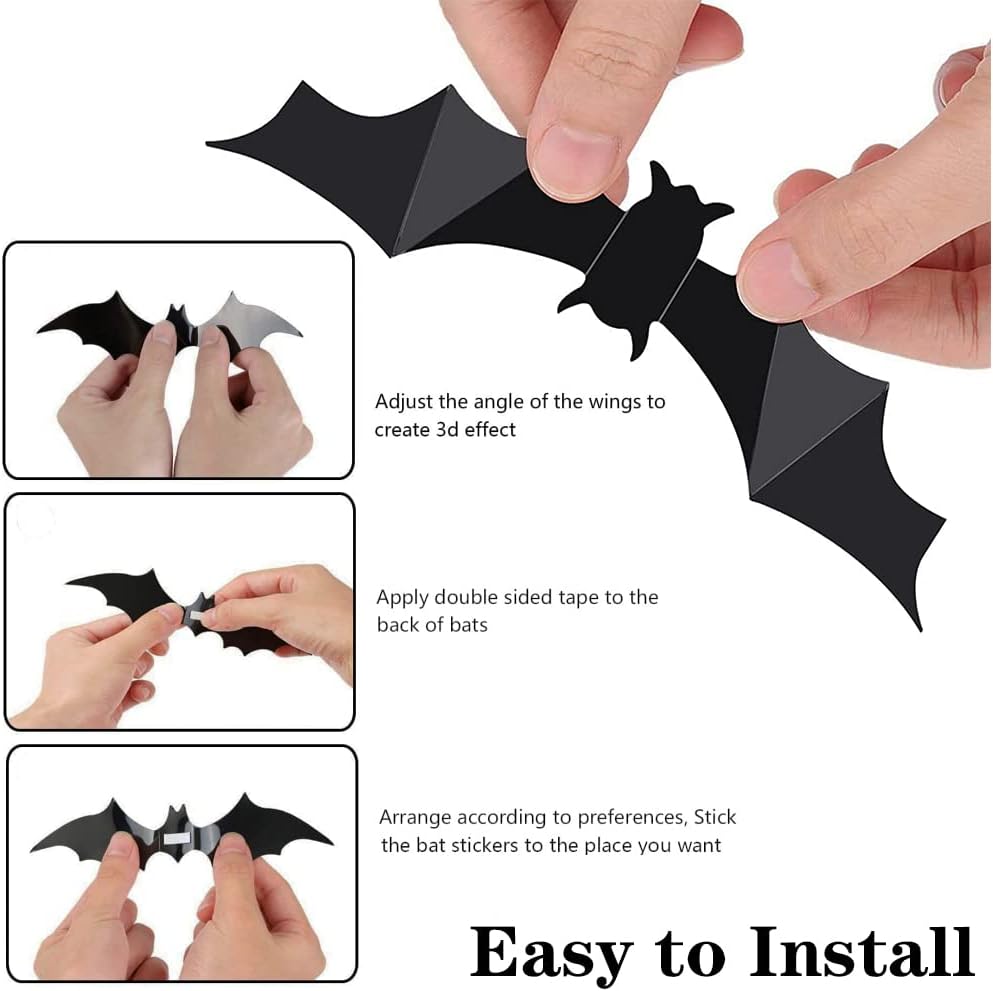 Adjust the angle of the wings to create 3d effect

Apply double sided tape to the back of bats

Arrange according to preferences, Stick the bat stickers to the place you want

Easy to Install